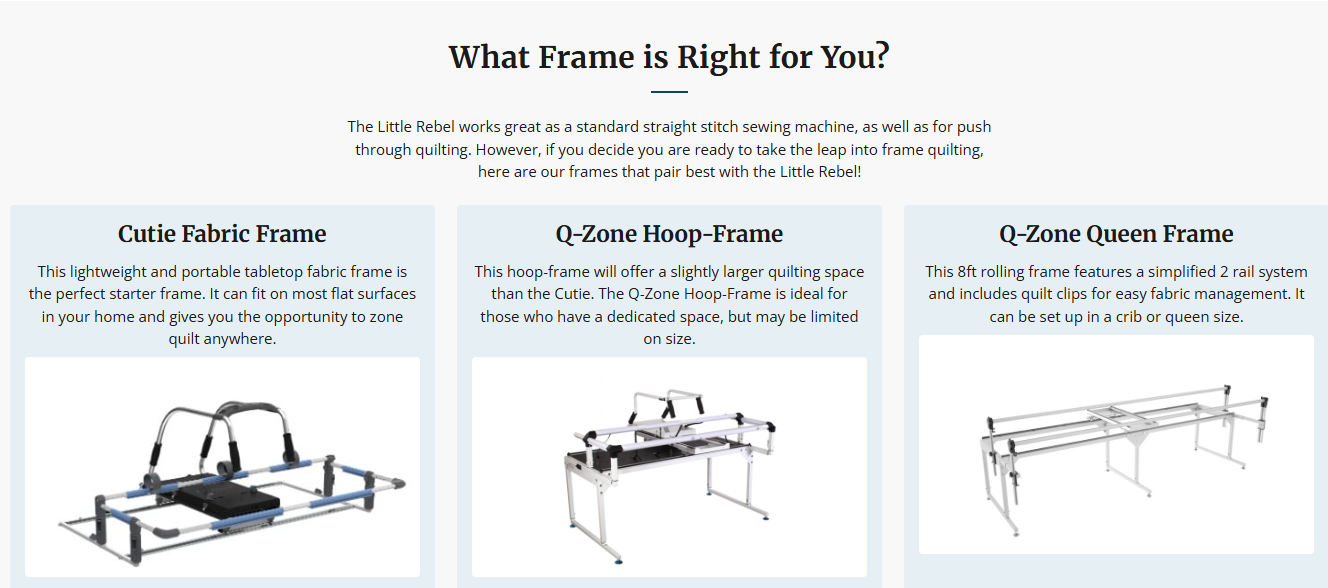 What Frame is Right for You?

The Little Rebel works great as a standard straight stitch sewing machine, as well as for push through quilting. However, if you decide you are ready to take the leap into frame quilting, here are our frames that pair best with the Little Rebel!

Cutie Fabric Frame

This lightweight and portable tabletop fabric frame is the perfect starter frame. It can fit on most flat surfaces in your home and gives you the opportunity to zone quilt anywhere.

Q-Zone Hoop-Frame

This hoop-frame will offer a slightly larger quilting space than the Cutie. The Q-Zone Hoop-Frame is ideal for those who have a dedicated space, but may be limited on size.

Q-Zone Queen Frame

This 8ft rolling frame features a simplified 2 rail system and includes quilt clips for easy fabric management. It can be set up in a crib or queen size.